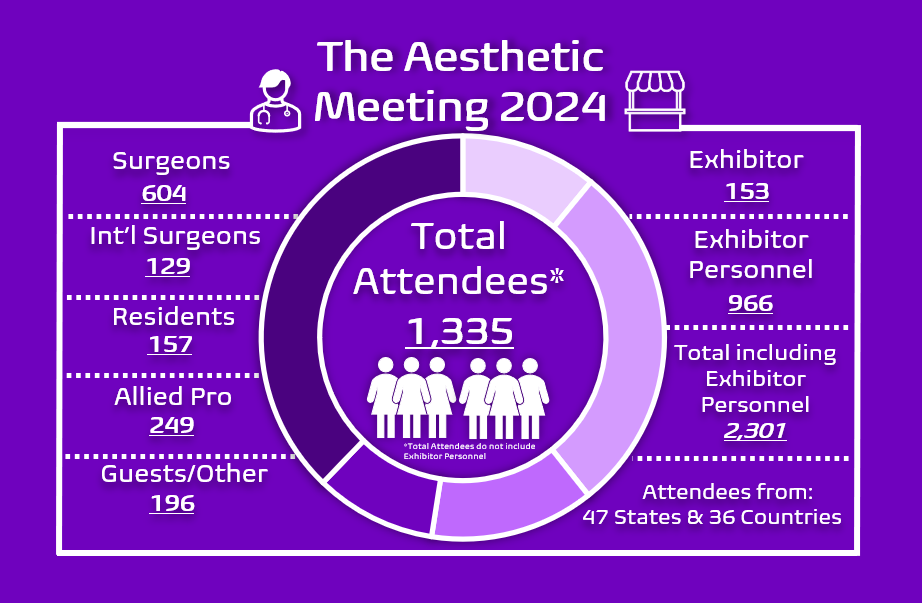 The Aesthetic Meeting 2024

Surgeons
604

Int'l Surgeons
129

Residents
157

Allied Pro
249

Guests/Other
196

Total Attendees*
1,335

*Total Attendees do not include Exhibitor Personnel

Exhibitor
153

Exhibitor Personnel
966

Total including Exhibitor Personnel
2,301

Attendees from:
47 States & 36 Countries