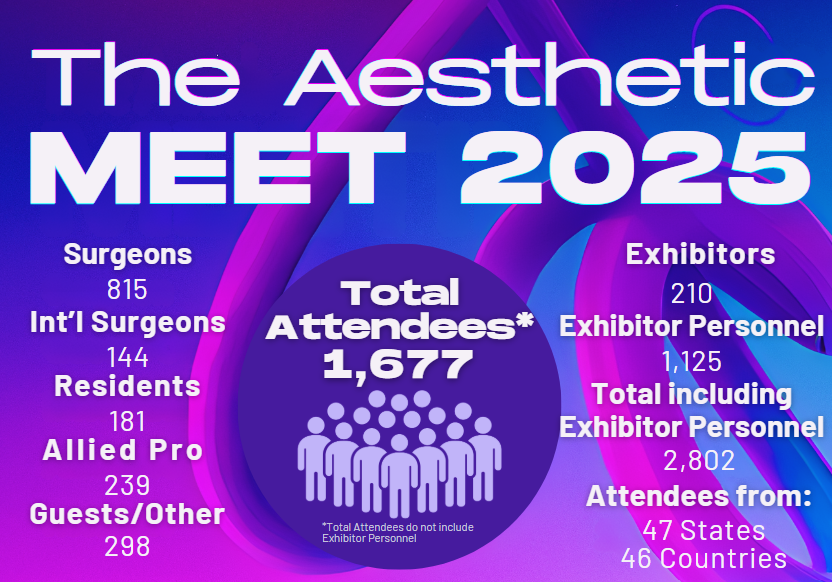 The Aesthetic
MEET 2025

Surgeons
815
Int'l Surgeons
144
Residents
181
Allied Pro
239
Guests/Other
298

Total Attendees*
1,677

*Total Attendees do not include Exhibitor Personnel

Exhibitors
210
Exhibitor Personnel
1,125
Total including Exhibitor Personnel
2,802
Attendees from:
47 States
46 Countries